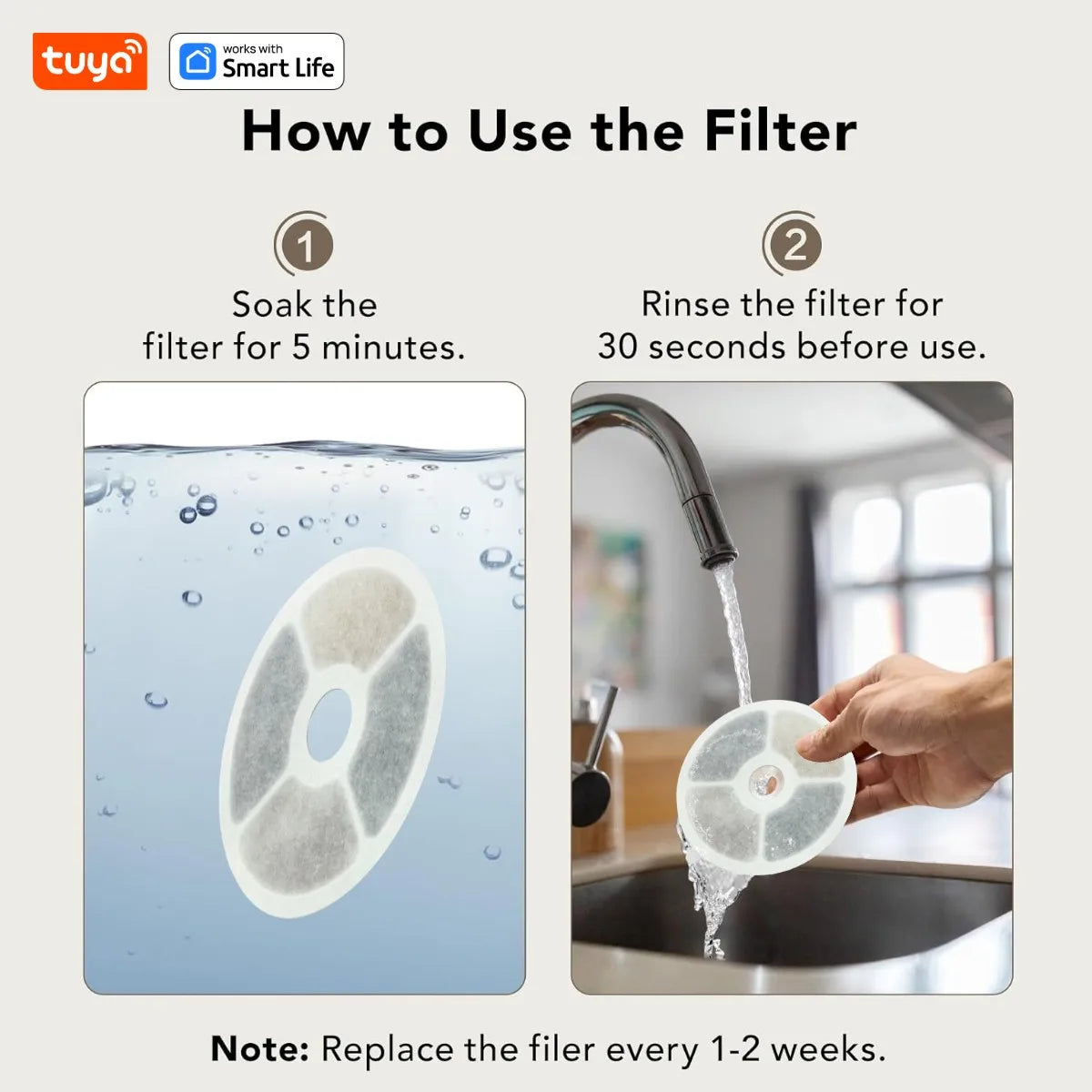 tuya

works with
Smart Life

How to Use the Filter

1
Soak the filter for 5 minutes.

2
Rinse the filter for 30 seconds before use.

Note: Replace the filer every 1-2 weeks.