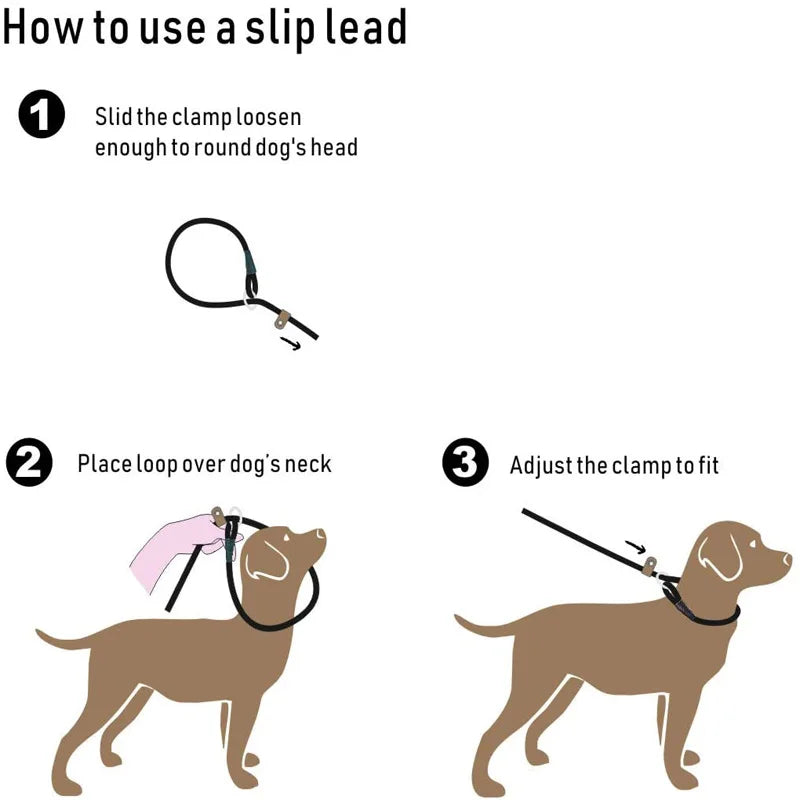 How to use a slip lead

1 Slid the clamp loosen enough to round dog's head

2 Place loop over dog's neck

3 Adjust the clamp to fit